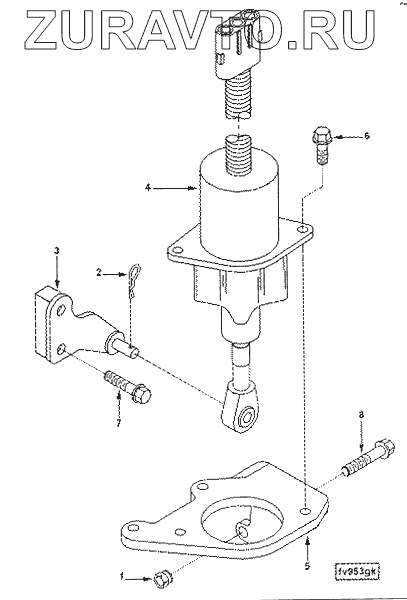 ZURAVTO.RU

6
4
3
2
7
8
5
1
fv953gk